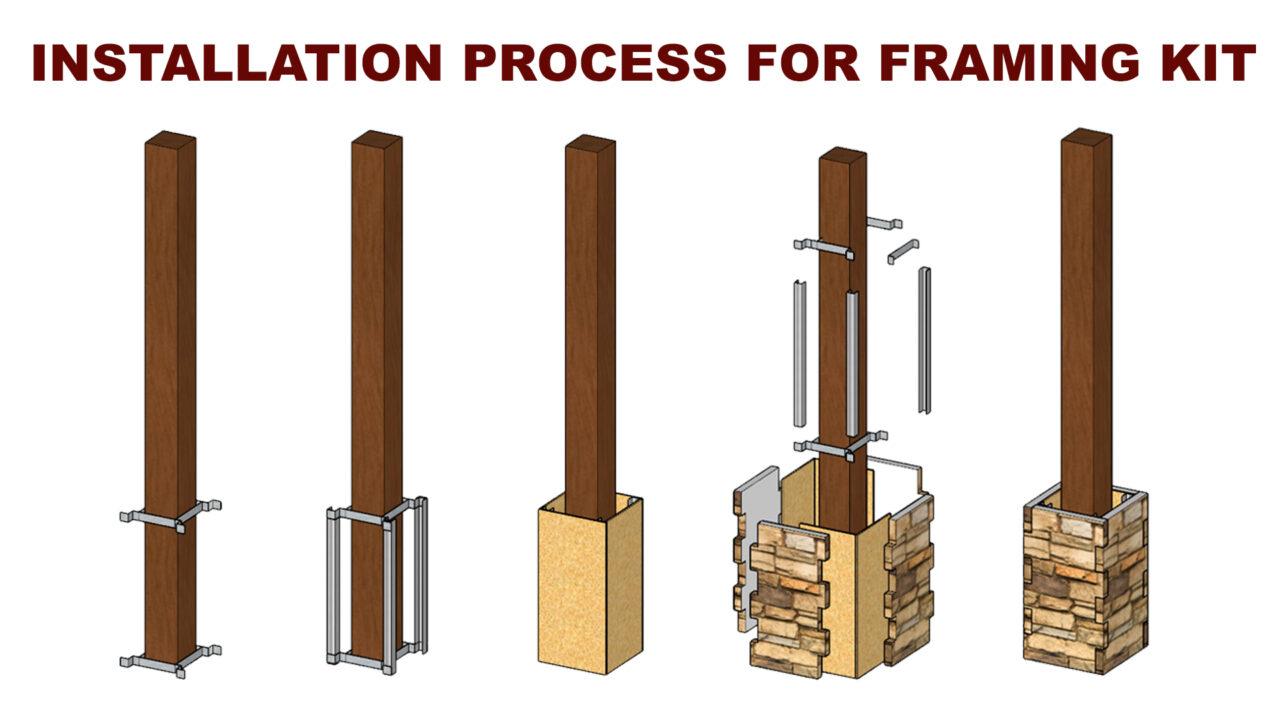 INSTALLATION PROCESS FOR FRAMING KIT