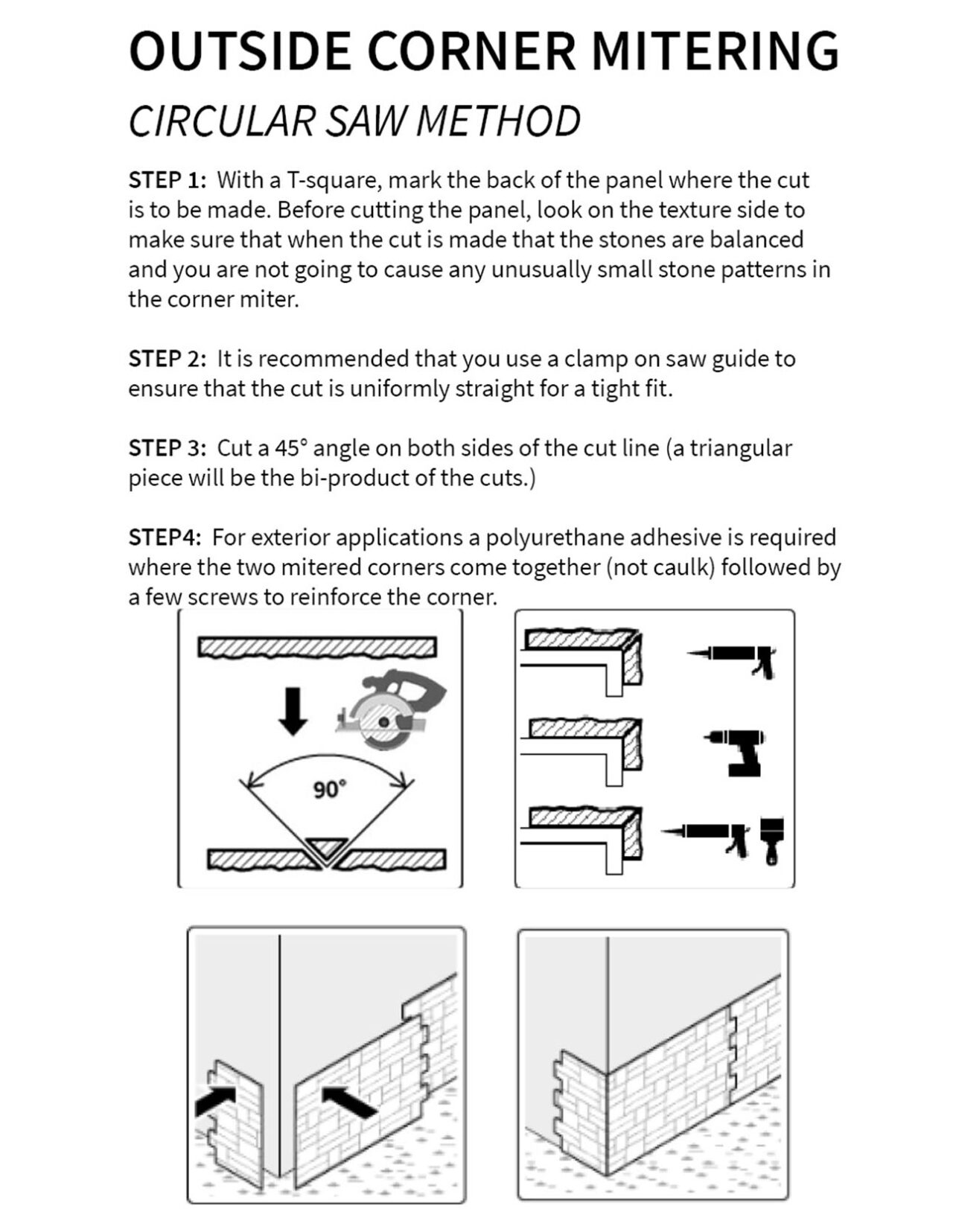 OUTSIDE CORNER MITERING

CIRCULAR SAW METHOD

STEP 1: With a T-square, mark the back of the panel where the cut is to be made. Before cutting the panel, look on the texture side to make sure that when the cut is made that the stones are balanced and you are not going to cause any unusually small stone patterns in the corner miter.

STEP 2: It is recommended that you use a clamp on saw guide to ensure that the cut is uniformly straight for a tight fit.

STEP 3: Cut a 45° angle on both sides of the cut line (a triangular piece will be the bi-product of the cuts.)

STEP4: For exterior applications a polyurethane adhesive is required where the two mitered corners come together (not caulk) followed by a few screws to reinforce the corner.

90°