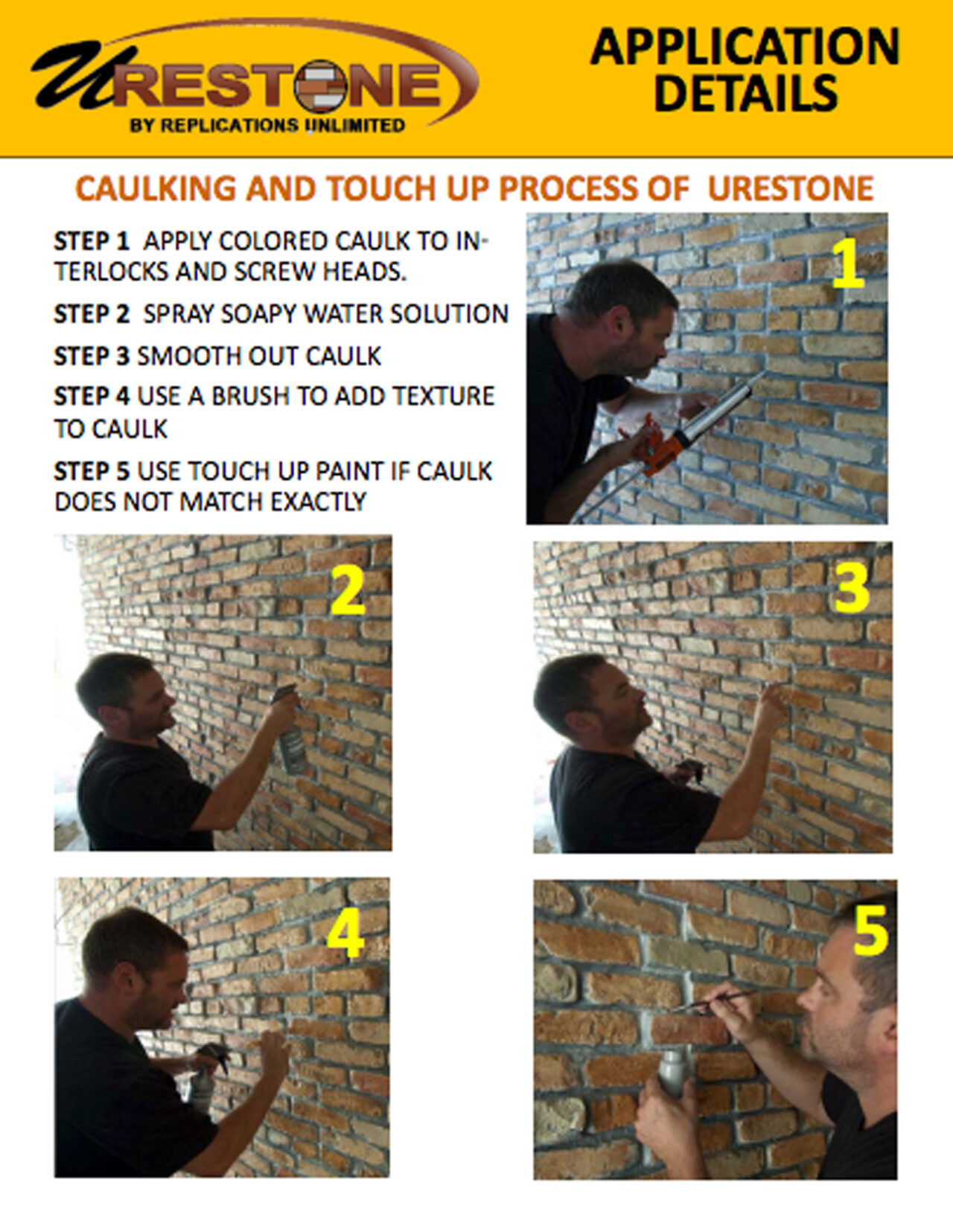 URESTONE
BY REPLICATIONS UNLIMITED

APPLICATION DETAILS

CAULKING AND TOUCH UP PROCESS OF URESTONE

STEP 1 APPLY COLORED CAULK TO INTERLOCKS AND SCREW HEADS.

STEP 2 SPRAY SOAPY WATER SOLUTION

STEP 3 SMOOTH OUT CAULK

STEP 4 USE A BRUSH TO ADD TEXTURE TO CAULK

STEP 5 USE TOUCH UP PAINT IF CAULK DOES NOT MATCH EXACTLY

1

2

3

4

5